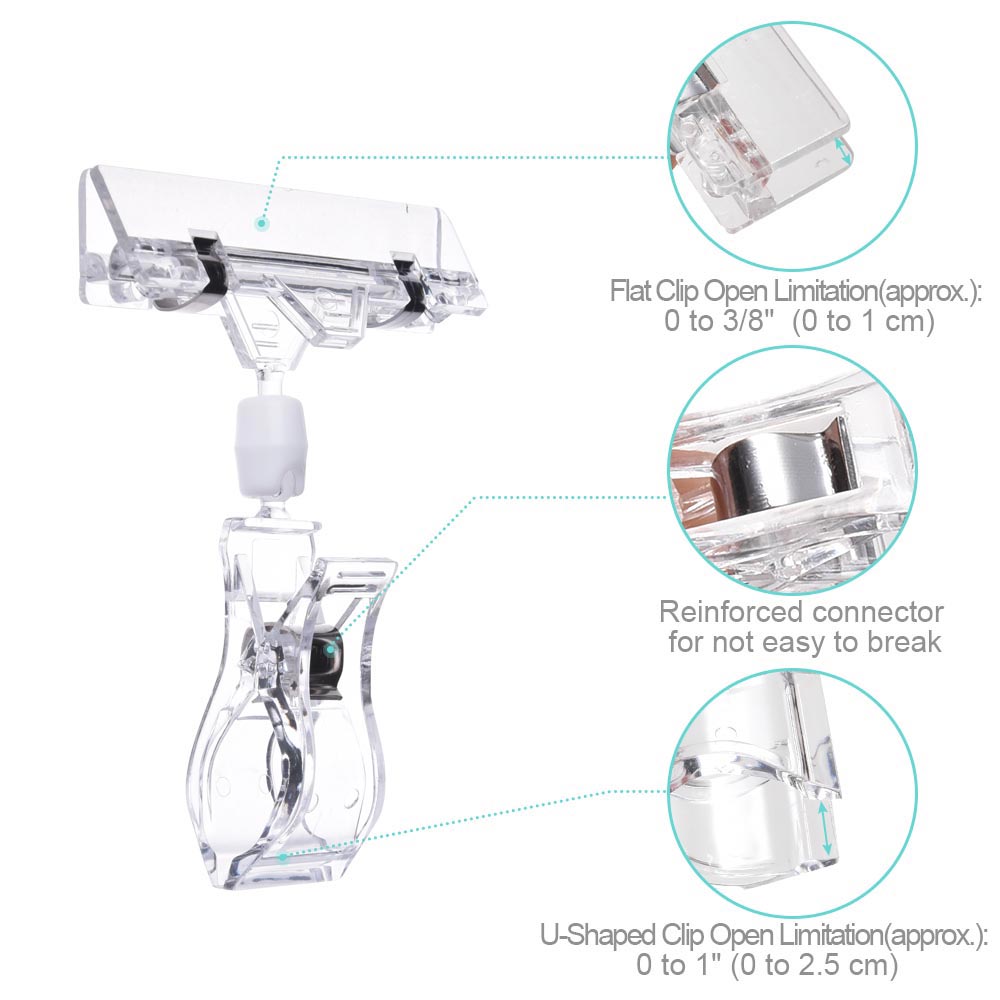 Flat Clip Open Limitation(approx.):
0 to 3/8" (0 to 1 cm)

Reinforced connector
for not easy to break

U-Shaped Clip Open Limitation(approx.):
0 to 1" (0 to 2.5 cm)