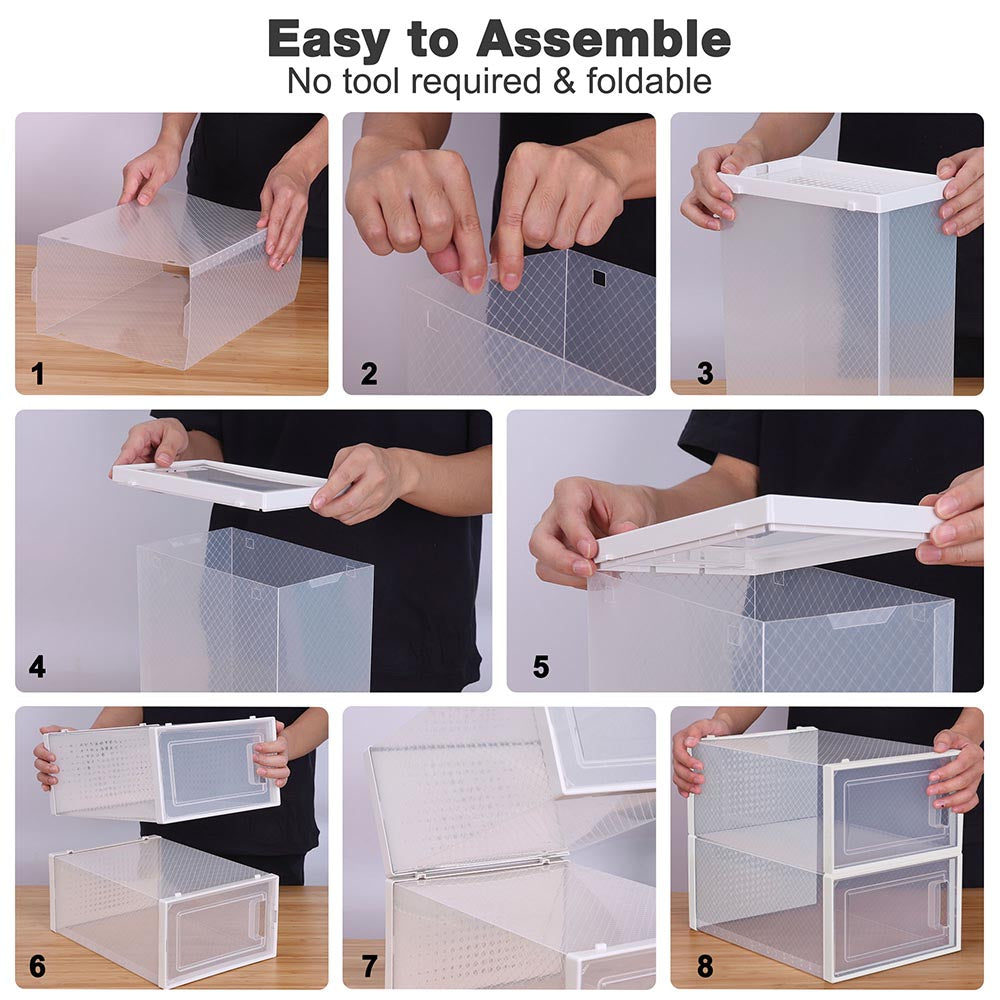 Easy to Assemble
No tool required & foldable

1

2

3

4

5

6

7

8