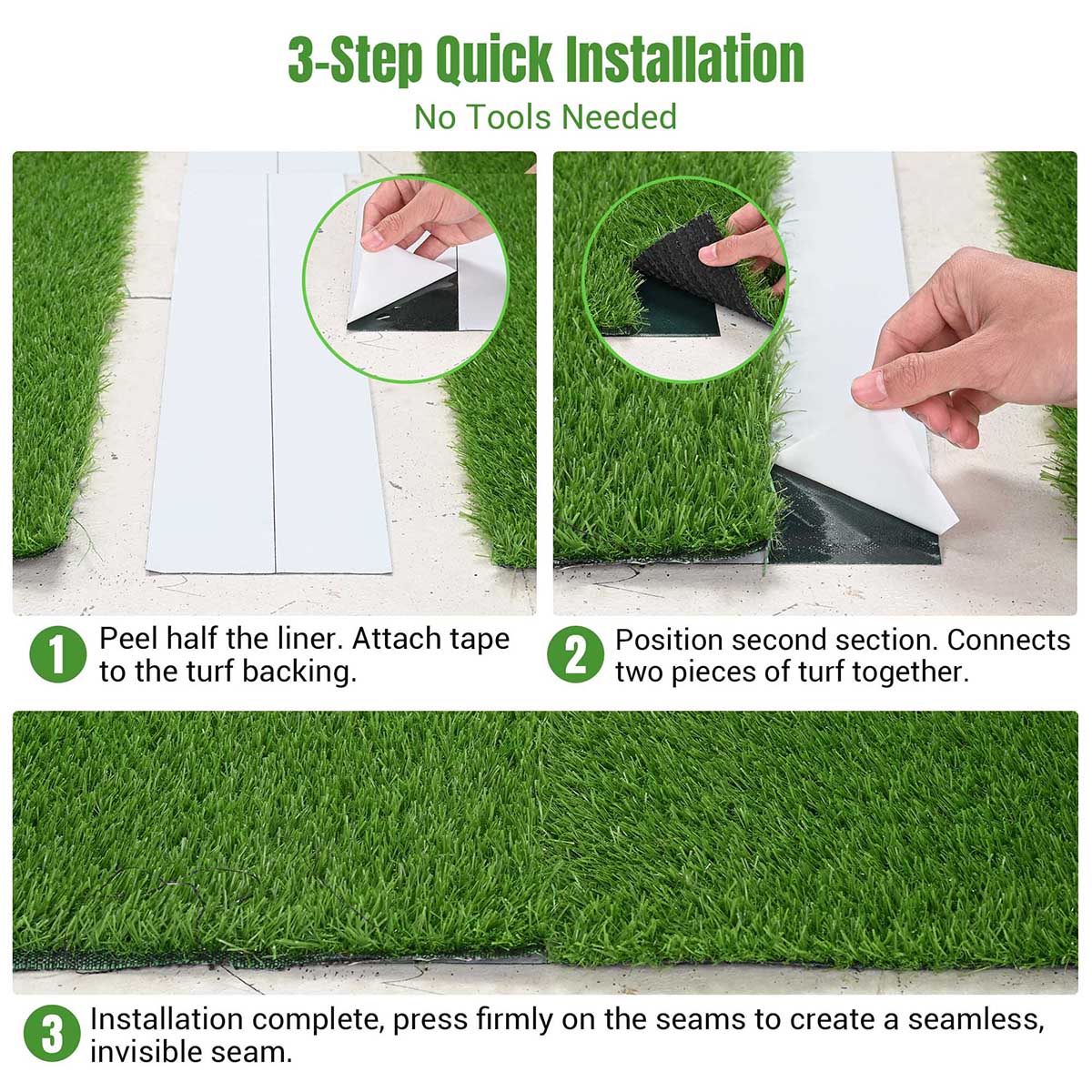 3-Step Quick Installation
No Tools Needed

1 Peel half the liner. Attach tape to the turf backing.

2 Position second section. Connects two pieces of turf together.

3 Installation complete, press firmly on the seams to create a seamless, invisible seam.