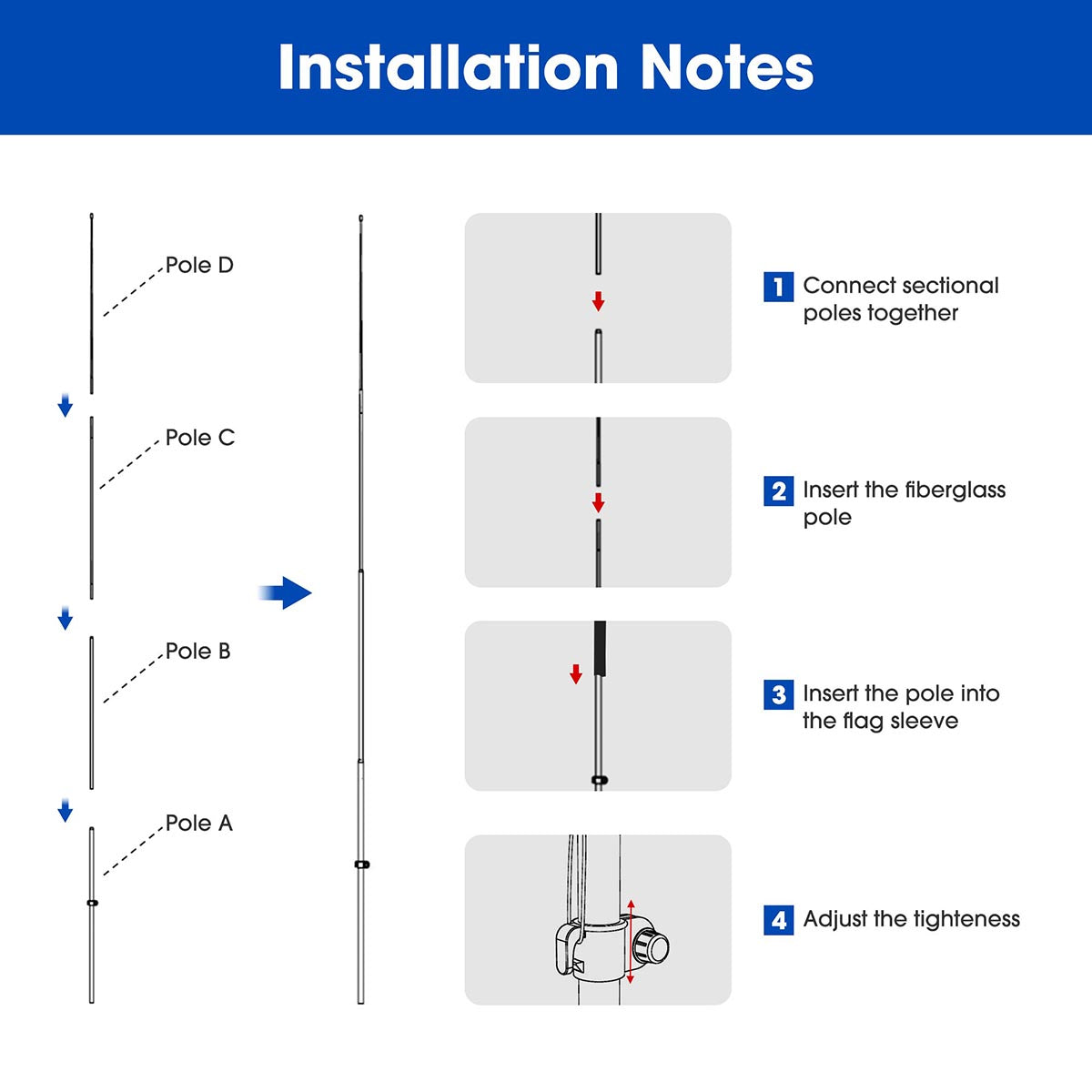 Installation Notes

Pole D

Pole C

Pole B

Pole A

1 Connect sectional poles together

2 Insert the fiberglass pole

3 Insert the pole into the flag sleeve

4 Adjust the tighteness