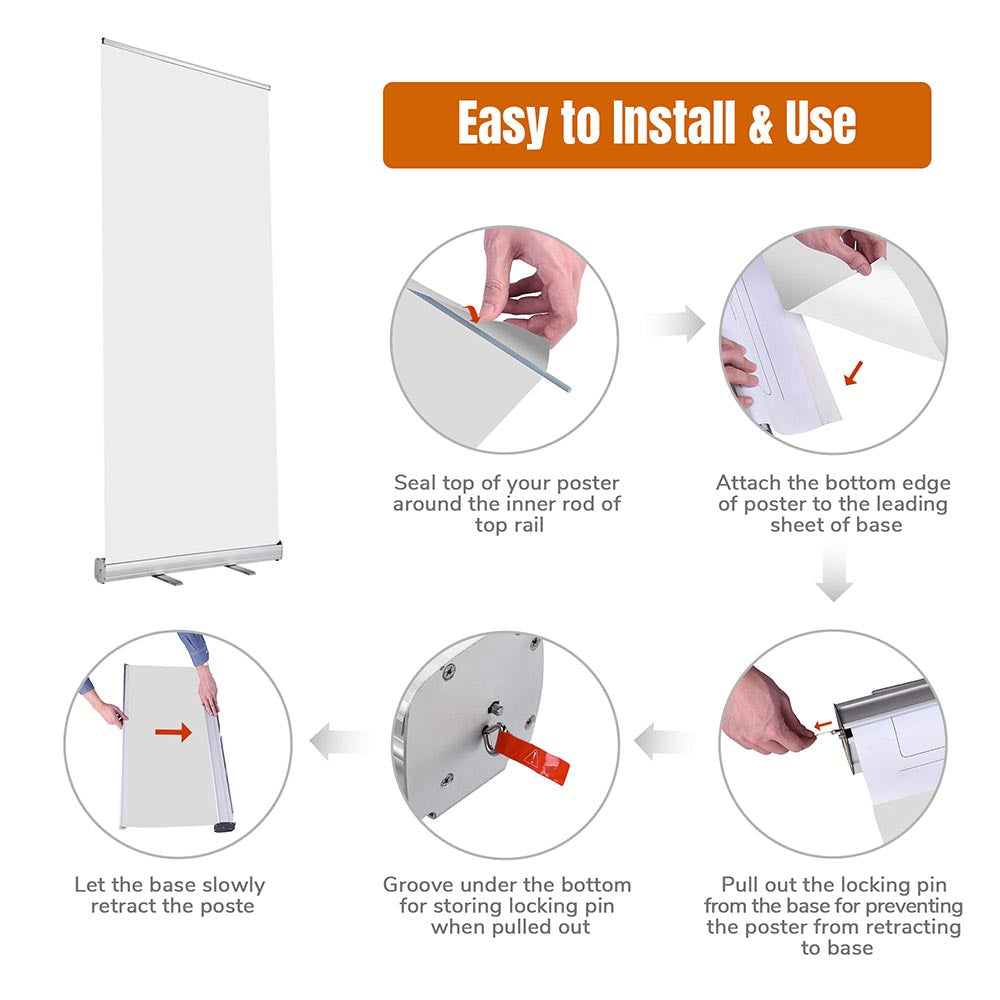 Easy to Install & Use

Seal top of your poster around the inner rod of top rail

Attach the bottom edge of poster to the leading sheet of base

Pull out the locking pin from the base for preventing the poster from retracting to base

Groove under the bottom for storing locking pin when pulled out

Let the base slowly retract the poste