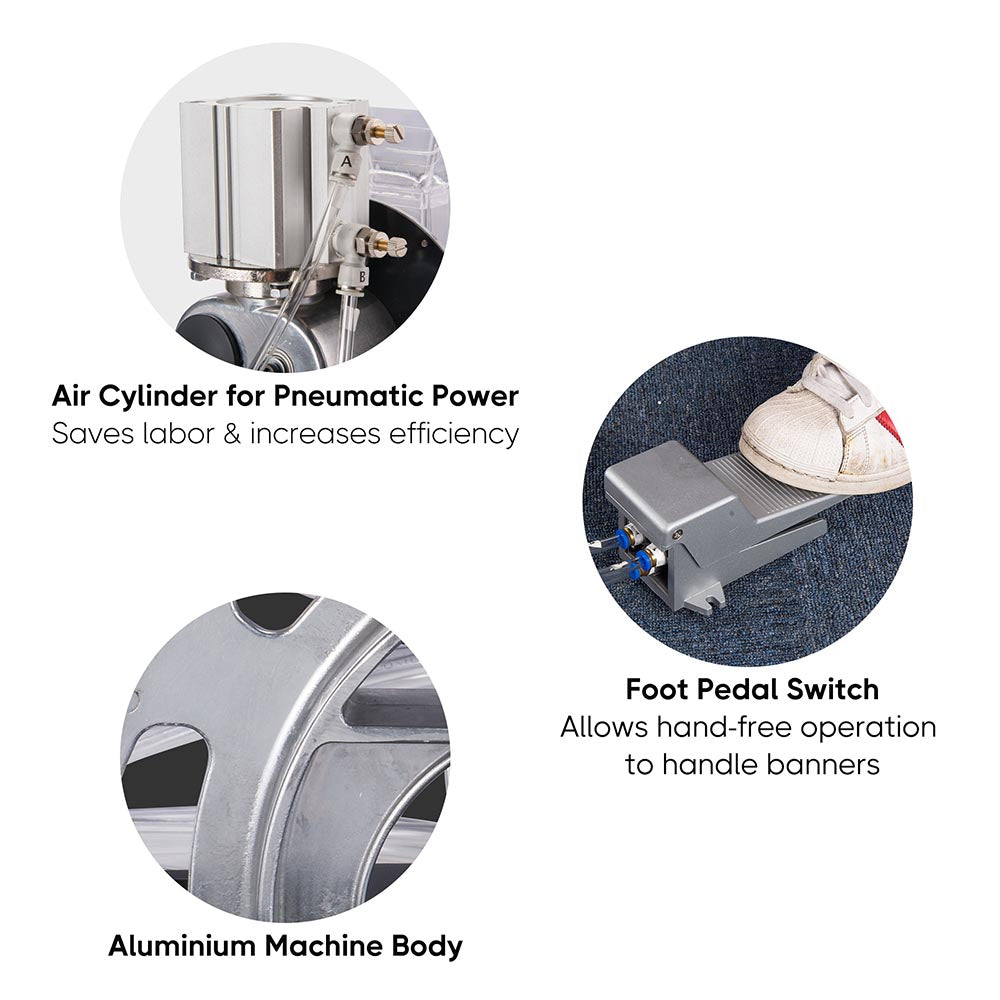 A

B

Air Cylinder for Pneumatic Power
Saves labor & increases efficiency

Foot Pedal Switch
Allows hand-free operation to handle banners

Aluminium Machine Body