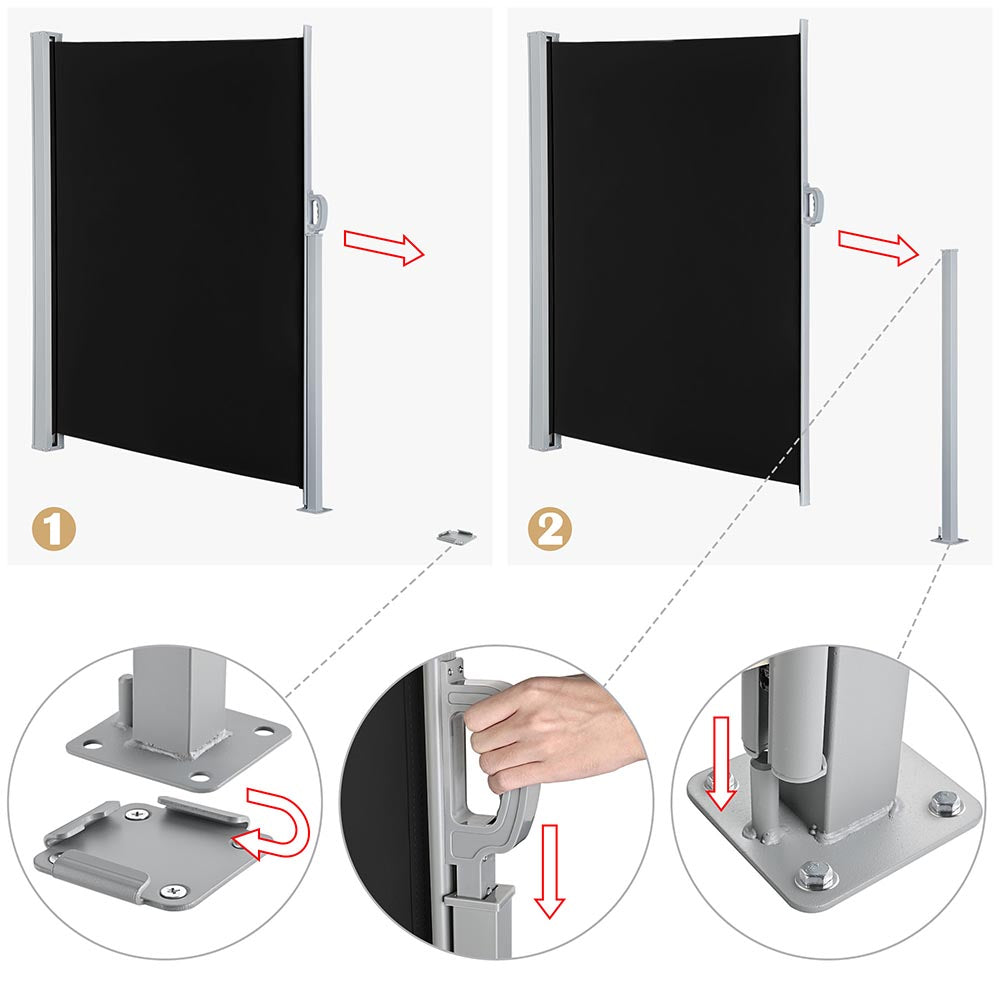 1

2