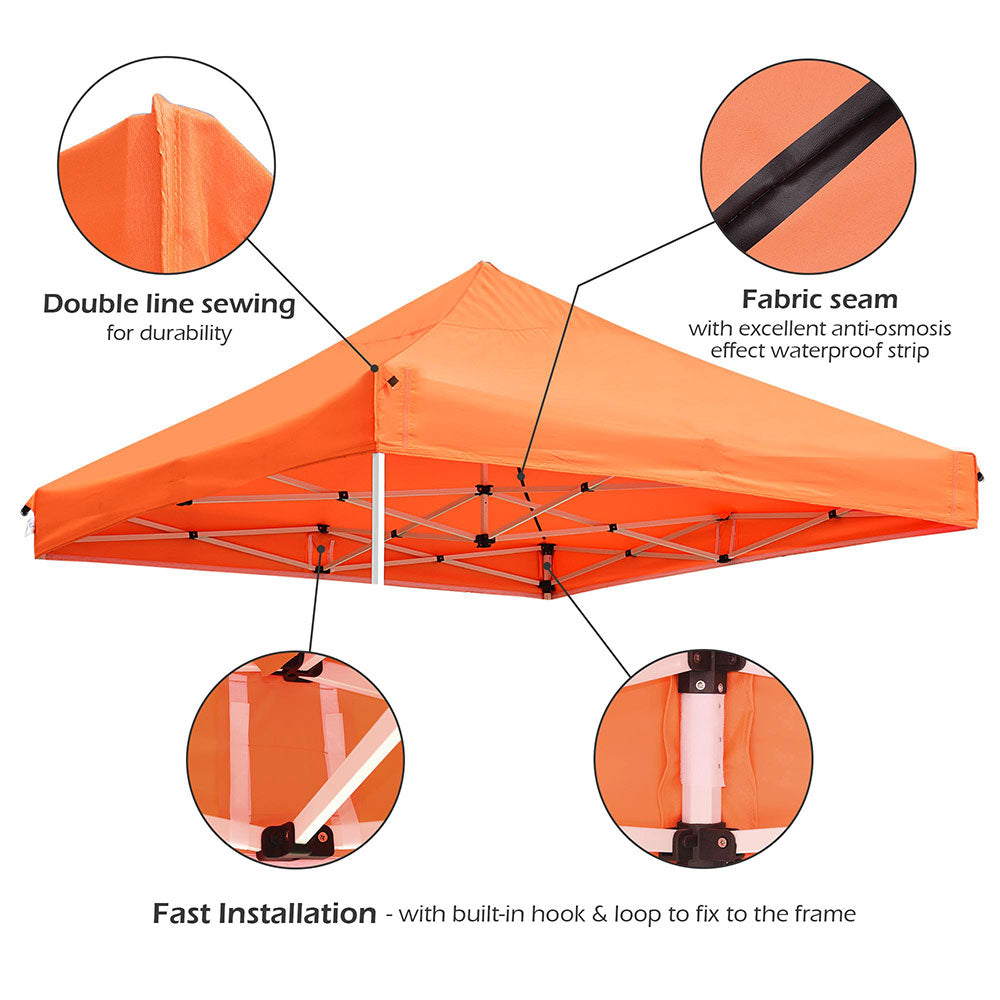 Double line sewing
for durability

Fabric seam
with excellent anti-osmosis effect waterproof strip

Fast Installation - with built-in hook & loop to fix to the frame